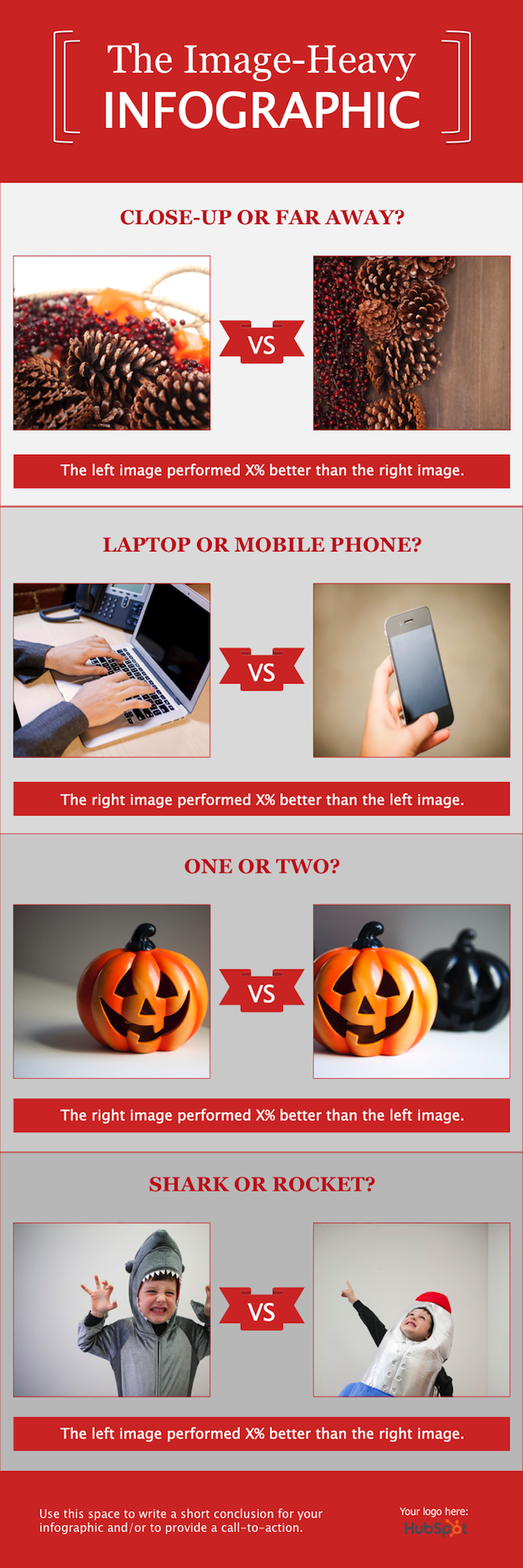 The Image-Heavy
INFOGRAPHIC

CLOSE-UP OR FAR AWAY?

VS

The left image performed X% better than the right image.

LAPTOP OR MOBILE PHONE?

VS

The right image performed X% better than the left image.

ONE OR TWO?

VS

The right image performed X% better than the left image.

SHARK OR ROCKET?

VS

The left image performed X% better than the right image.

Use this space to write a short conclusion for your infographic and/or to provide a call-to-action.

Your logo here:
HubSpot