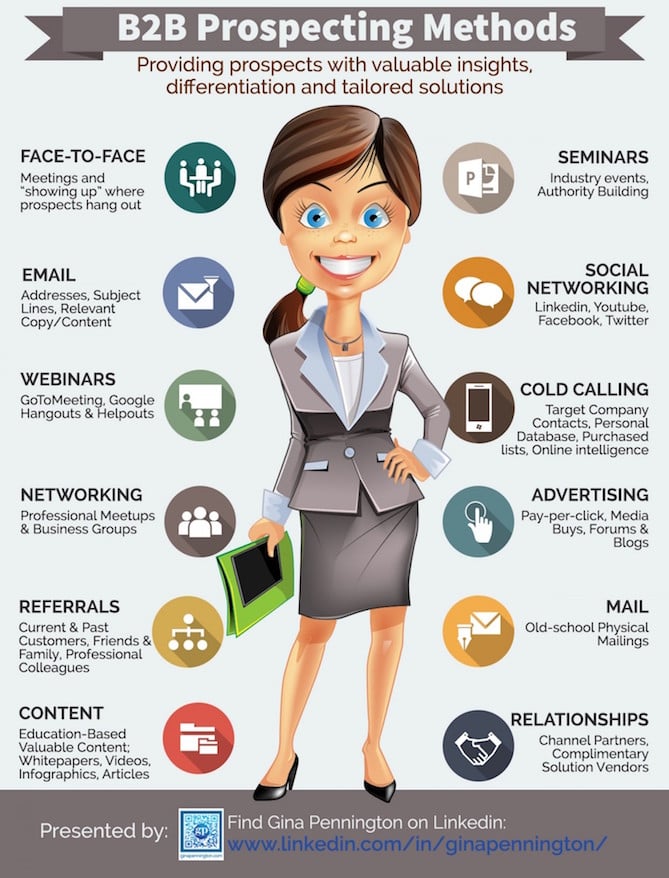 B2B Prospecting Methods

Providing prospects with valuable insights, differentiation and tailored solutions

FACE-TO-FACE
Meetings and "showing up" where prospects hang out

EMAIL
Addresses, Subject Lines, Relevant Copy/Content

WEBINARS
GoToMeeting, Google Hangouts & Helpouts

NETWORKING
Professional Meetups & Business Groups

REFERRALS
Current & Past Customers, Friends & Family, Professional Colleagues

CONTENT
Education-Based Valuable Content; Whitepapers, Videos, Infographics, Articles

SEMINARS
Industry events, Authority Building

SOCIAL NETWORKING
Linkedin, Youtube, Facebook, Twitter

COLD CALLING
Target Company Contacts, Personal Database, Purchased lists, Online intelligence

ADVERTISING
Pay-per-click, Media Buys, Forums & Blogs

MAIL
Old-school Physical Mailings

RELATIONSHIPS
Channel Partners, Complimentary Solution Vendors

Presented by:
ginapennington.com
Find Gina Pennington on Linkedin:
www.linkedin.com/in/ginapennington/