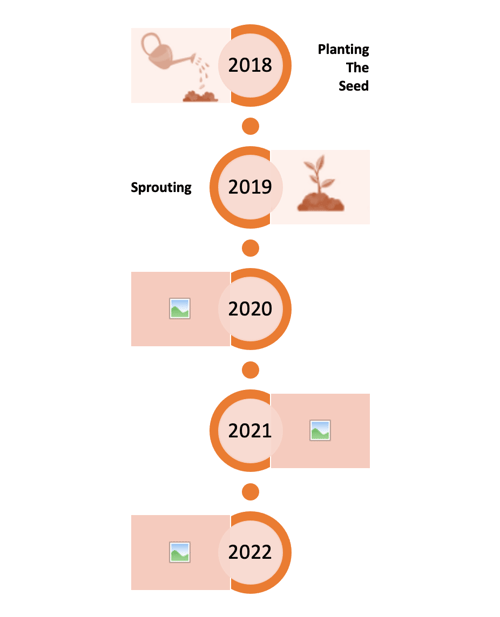 2018

Planting The Seed

Sprouting

2019

2020

2021

2022