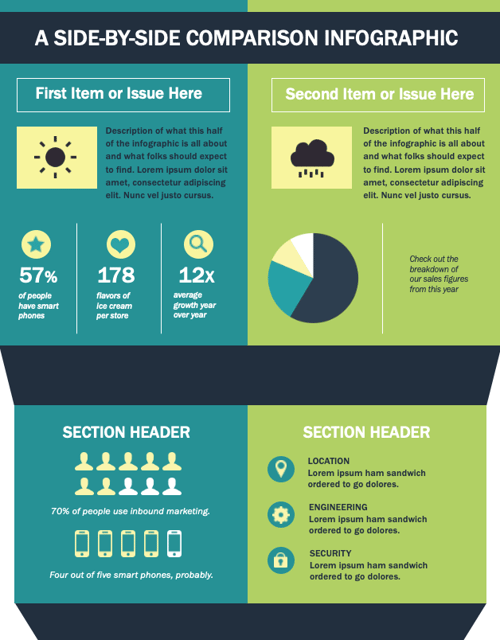 A SIDE-BY-SIDE COMPARISON INFOGRAPHIC

First Item or Issue Here

Description of what this half of the infographic is all about and what folks should expect to find. Lorem ipsum dolor sit amet, consectetur adipiscing elit. Nunc vel justo cursus.

57%
of people have smart phones

178
flavors of ice cream per store

12x
average growth year over year

Second Item or Issue Here

Description of what this half of the infographic is all about and what folks should expect to find. Lorem ipsum dolor sit amet, consectetur adipiscing elit. Nunc vel justo cursus.

Check out the breakdown of our sales figures from this year

SECTION HEADER

70% of people use inbound marketing.

Four out of five smart phones, probably.

SECTION HEADER

LOCATION
Lorem ipsum ham sandwich ordered to go dolores.

ENGINEERING
Lorem ipsum ham sandwich ordered to go dolores.

SECURITY
Lorem ipsum ham sandwich ordered to go dolores.