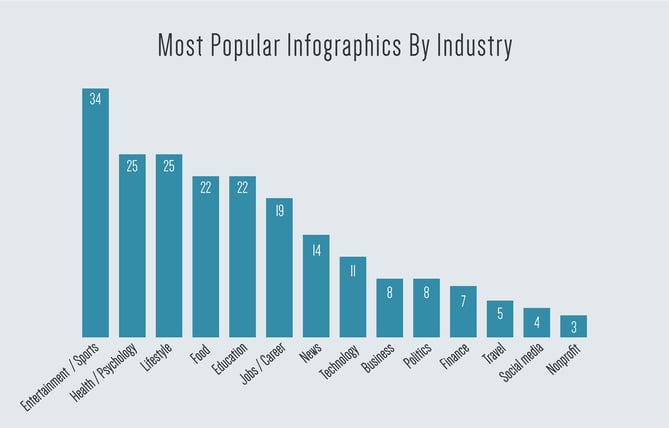 Most Popular Infographics By Industry

34
25
25
22
22
19
14
11
8
8
7
5
4
3

Entertainment / Sports
Health / Psychology
Lifestyle
Food
Education
Jobs / Career
News
Technology
Business
Politics
Finance
Travel
Social media
Nonprofit