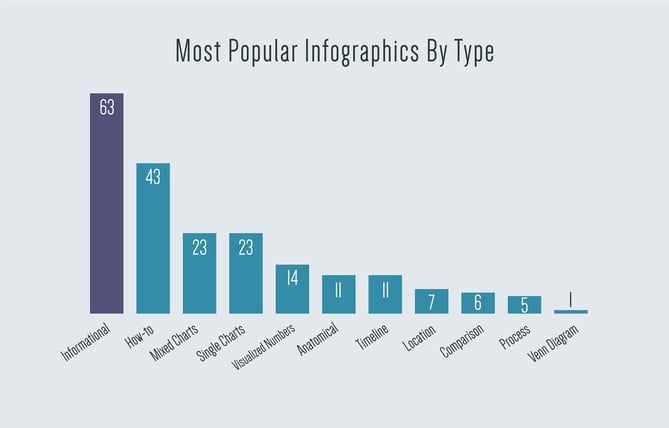 Most Popular Infographics By Type

63
43
23
23
14
11
11
7
6
5
1

Informational
How-to
Mixed Charts
Single Charts
Visualized Numbers
Anatomical
Timeline
Location
Comparison
Process
Venn Diagram