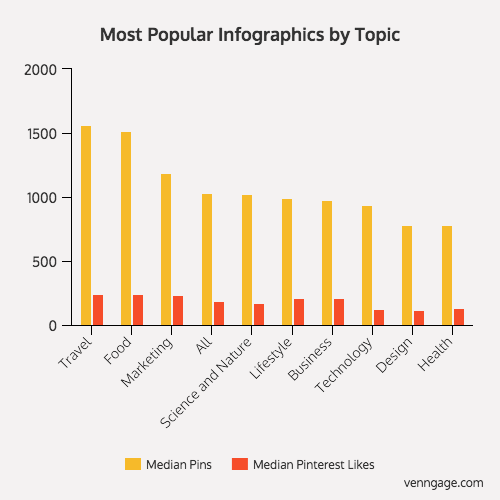 Most Popular Infographics by Topic

2000
1500
1000
500
0

Travel
Food
Marketing
All
Science and Nature
Lifestyle
Business
Technology
Design
Health

Median Pins
Median Pinterest Likes

venngage.com