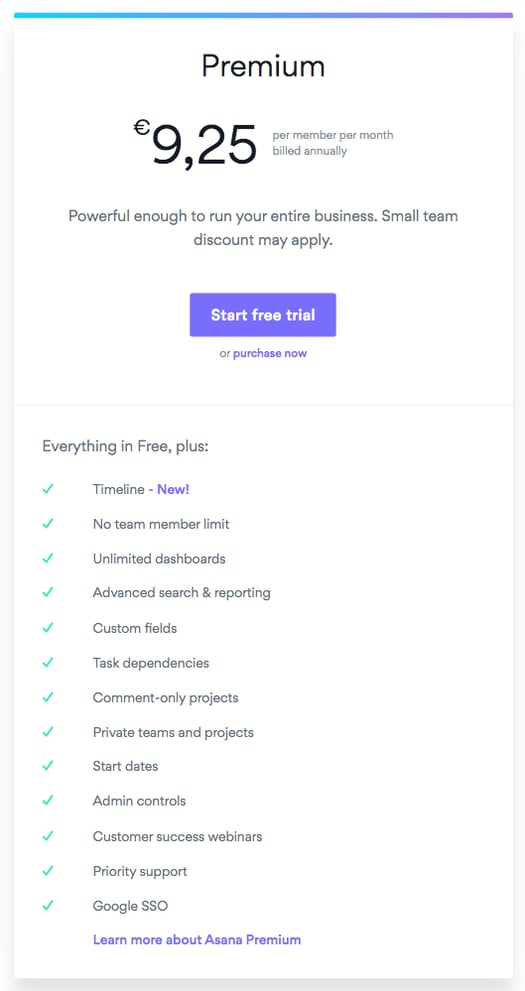 Premium

€9,25 per member per month billed annually

Powerful enough to run your entire business. Small team discount may apply.

Start free trial

or purchase now

Everything in Free, plus:

✓ Timeline - New!
✓ No team member limit
✓ Unlimited dashboards
✓ Advanced search & reporting
✓ Custom fields
✓ Task dependencies
✓ Comment-only projects
✓ Private teams and projects
✓ Start dates
✓ Admin controls
✓ Customer success webinars
✓ Priority support
✓ Google SSO

Learn more about Asana Premium