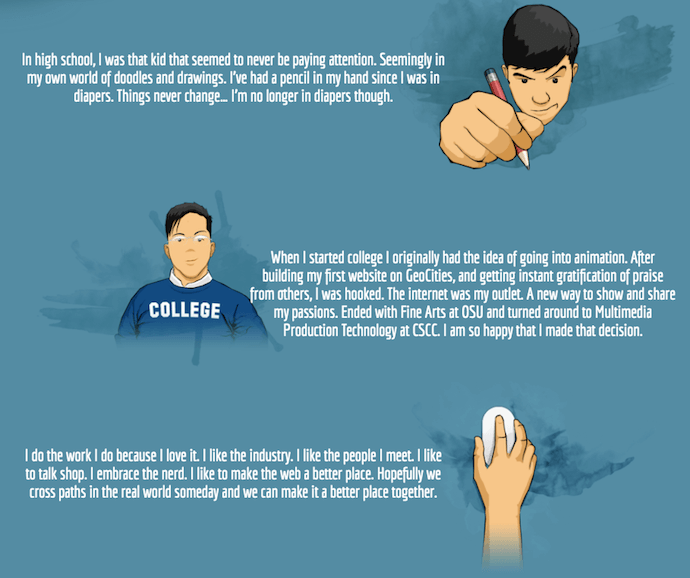 In high school, I was that kid that seemed to never be paying attention. Seemingly in my own world of doodles and drawings. I've had a pencil in my hand since I was in diapers. Things never change... I'm no longer in diapers though.

COLLEGE

When I started college I originally had the idea of going into animation. After building my first website on GeoCities, and getting instant gratification of praise from others, I was hooked. The internet was my outlet. A new way to show and share my passions. Ended with Fine Arts at OSU and turned around to Multimedia Production Technology at CSCC. I am so happy that I made that decision.

I do the work I do because I love it. I like the industry. I like the people I meet. I like to talk shop. I embrace the nerd. I like to make the web a better place. Hopefully we cross paths in the real world someday and we can make it a better place together.