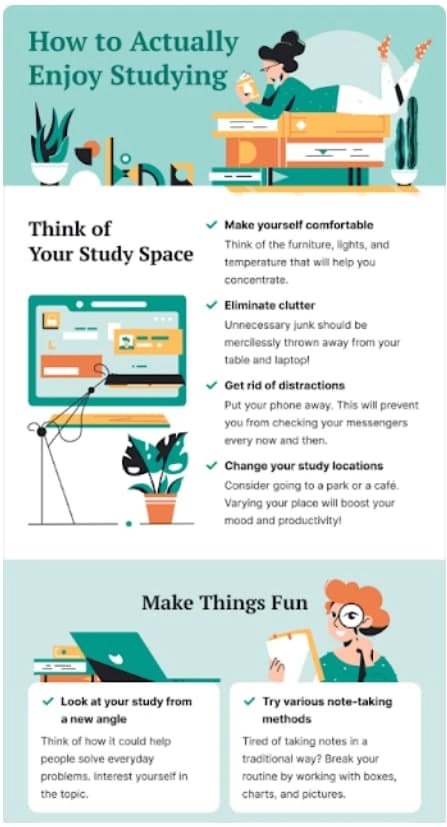 How to Actually Enjoy Studying

Think of Your Study Space

✓ Make yourself comfortable
Think of the furniture, lights, and temperature that will help you concentrate.

✓ Eliminate clutter
Unnecessary junk should be mercilessly thrown away from your table and laptop!

✓ Get rid of distractions
Put your phone away. This will prevent you from checking your messengers every now and then.

✓ Change your study locations
Consider going to a park or a café. Varying your place will boost your mood and productivity!

Make Things Fun

✓ Look at your study from a new angle
Think of how it could help people solve everyday problems. Interest yourself in the topic.

✓ Try various note-taking methods
Tired of taking notes in a traditional way? Break your routine by working with boxes, charts, and pictures.