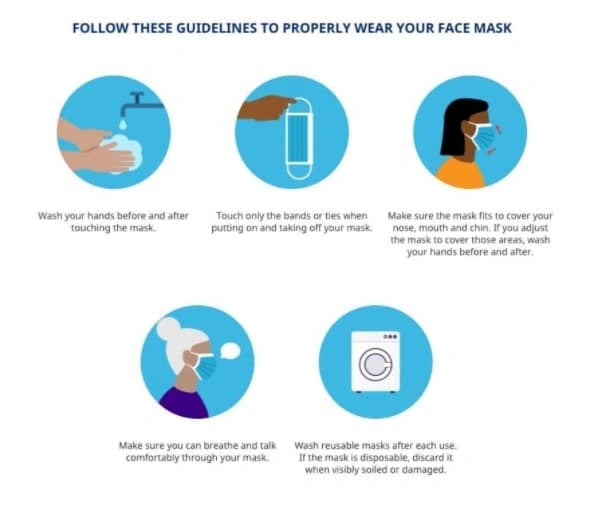 FOLLOW THESE GUIDELINES TO PROPERLY WEAR YOUR FACE MASK

Wash your hands before and after touching the mask.

Touch only the bands or ties when putting on and taking off your mask.

Make sure the mask fits to cover your nose, mouth and chin. If you adjust the mask to cover those areas, wash your hands before and after.

Make sure you can breathe and talk comfortably through your mask.

Wash reusable masks after each use. If the mask is disposable, discard it when visibly soiled or damaged.