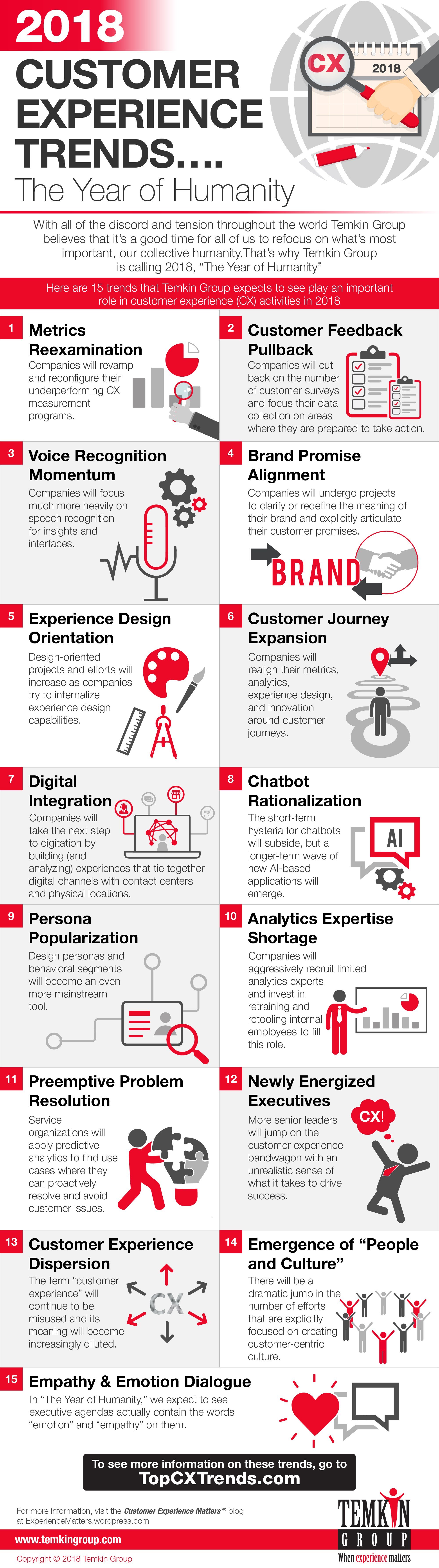 2018
CUSTOMER EXPERIENCE TRENDS....
The Year of Humanity

CX
2018

With all of the discord and tension throughout the world Temkin Group believes that it's a good time for all of us to refocus on what's most important, our collective humanity.That's why Temkin Group is calling 2018, "The Year of Humanity"

Here are 15 trends that Temkin Group expects to see play an important role in customer experience (CX) activities in 2018

1
Metrics Reexamination
Companies will revamp and reconfigure their underperforming CX measurement programs.

2
Customer Feedback Pullback
Companies will cut back on the number of customer surveys and focus their data collection on areas where they are prepared to take action.

3
Voice Recognition Momentum
Companies will focus much more heavily on speech recognition for insights and interfaces.

4
Brand Promise Alignment
Companies will undergo projects to clarify or redefine the meaning of their brand and explicitly articulate their customer promises.

BRAND

5
Experience Design Orientation
Design-oriented projects and efforts will increase as companies try to internalize experience design capabilities.

6
Customer Journey Expansion
Companies will realign their metrics, analytics, experience design, and innovation around customer journeys.

7
Digital Integration
Companies will take the next step to digitation by building (and analyzing) experiences that tie together digital channels with contact centers and physical locations.

8
Chatbot Rationalization
The short-term hysteria for chatbots will subside, but a longer-term wave of new AI-based applications will emerge.

AI

9
Persona Popularization
Design personas and behavioral segments will become an even more mainstream tool.

10
Analytics Expertise Shortage
Companies will aggressively recruit limited analytics experts and invest in retraining and retooling internal employees to fill this role.

11
Preemptive Problem Resolution
Service organizations will apply predictive analytics to find use cases where they can proactively resolve and avoid customer issues.

12
Newly Energized Executives
More senior leaders will jump on the customer experience bandwagon with an unrealistic sense of what it takes to drive success.

CX!

13
Customer Experience Dispersion
The term "customer experience" will continue to be misused and its meaning will become increasingly diluted.

CX

14
Emergence of "People and Culture"
There will be a dramatic jump in the number of efforts that are explicitly focused on creating customer-centric culture.

15
Empathy & Emotion Dialogue
In "The Year of Humanity," we expect to see executive agendas actually contain the words "emotion" and "empathy" on them.

To see more information on these trends, go to
TopCXTrends.com

For more information, visit the Customer Experience Matters® blog at ExperienceMatters.wordpress.com

www.temkingroup.com

Copyright © 2018 Temkin Group

TEMKIN GROUP
When experience matters