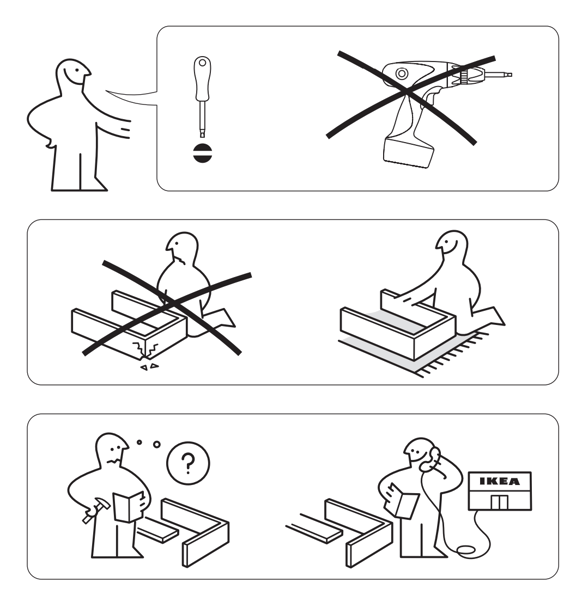 ?

IKEA