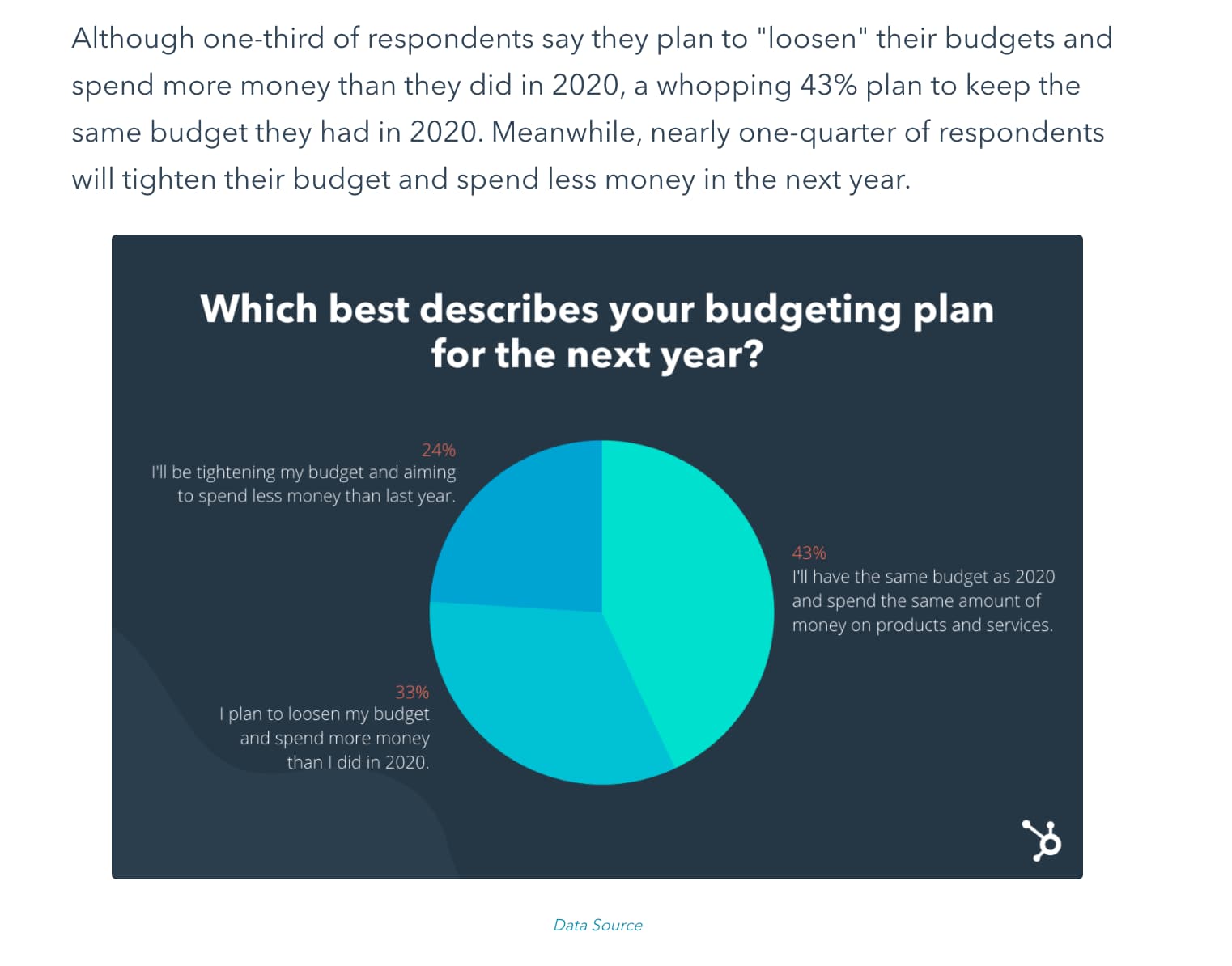 Although one-third of respondents say they plan to "loosen" their budgets and spend more money than they did in 2020, a whopping 43% plan to keep the same budget they had in 2020. Meanwhile, nearly one-quarter of respondents will tighten their budget and spend less money in the next year.

Which best describes your budgeting plan for the next year?

24%
I'll be tightening my budget and aiming to spend less money than last year.

43%
I'll have the same budget as 2020 and spend the same amount of money on products and services.

33%
I plan to loosen my budget and spend more money than I did in 2020.

Data Source