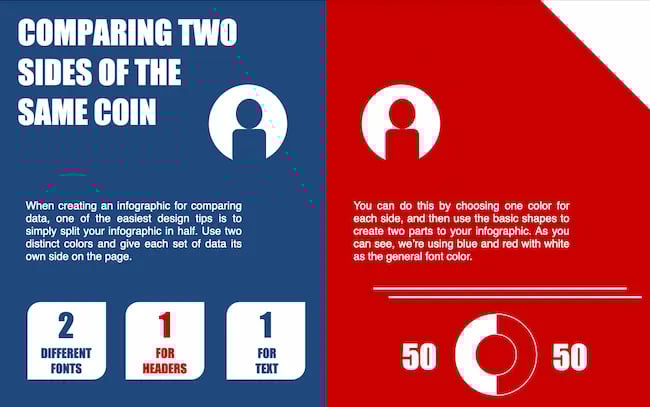 COMPARING TWO SIDES OF THE SAME COIN

When creating an infographic for comparing data, one of the easiest design tips is to simply split your infographic in half. Use two distinct colors and give each set of data its own side on the page.

2 DIFFERENT FONTS

1 FOR HEADERS

1 FOR TEXT

You can do this by choosing one color for each side, and then use the basic shapes to create two parts to your infographic. As you can see, we're using blue and red with white as the general font color.

50

50