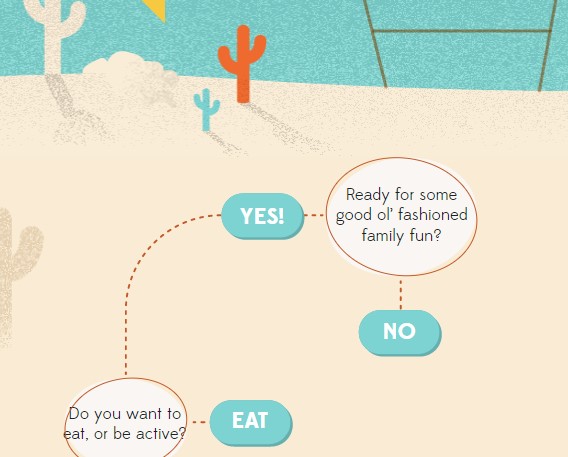 Ready for some good ol' fashioned family fun?

YES!

NO

Do you want to eat, or be active?

EAT