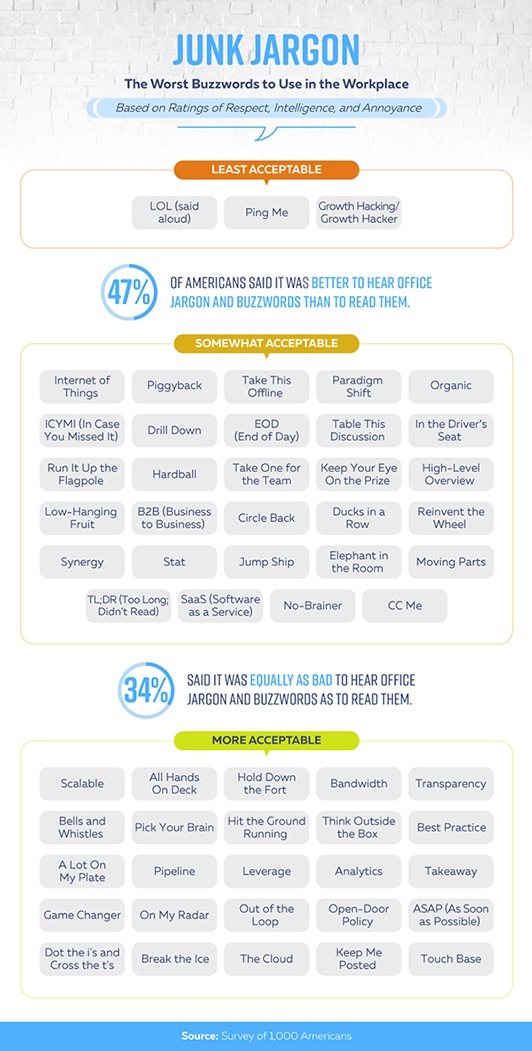 JUNK JARGON

The Worst Buzzwords to Use in the Workplace

Based on Ratings of Respect, Intelligence, and Annoyance

LEAST ACCEPTABLE

LOL (said aloud)

Ping Me

Growth Hacking/ Growth Hacker

47% OF AMERICANS SAID IT WAS BETTER TO HEAR OFFICE JARGON AND BUZZWORDS THAN TO READ THEM.

SOMEWHAT ACCEPTABLE

Internet of Things

Piggyback

Take This Offline

Paradigm Shift

Organic

ICYMI (In Case You Missed It)

Drill Down

EOD (End of Day)

Table This Discussion

In the Driver's Seat

Run It Up the Flagpole

Hardball

Take One for the Team

Keep Your Eye On the Prize

High-Level Overview

Low-Hanging Fruit

B2B (Business to Business)

Circle Back

Ducks in a Row

Reinvent the Wheel

Synergy

Stat

Jump Ship

Elephant in the Room

Moving Parts

TL;DR (Too Long; Didn't Read)

SaaS (Software as a Service)

No-Brainer

CC Me

34% SAID IT WAS EQUALLY AS BAD TO HEAR OFFICE JARGON AND BUZZWORDS AS TO READ THEM.

MORE ACCEPTABLE

Scalable

All Hands On Deck

Hold Down the Fort

Bandwidth

Transparency

Bells and Whistles

Pick Your Brain

Hit the Ground Running

Think Outside the Box

Best Practice

A Lot On My Plate

Pipeline

Leverage

Analytics

Takeaway

Game Changer

On My Radar

Out of the Loop

Open-Door Policy

ASAP (As Soon as Possible)

Dot the i's and Cross the t's

Break the Ice

The Cloud

Keep Me Posted

Touch Base

Source: Survey of 1,000 Americans