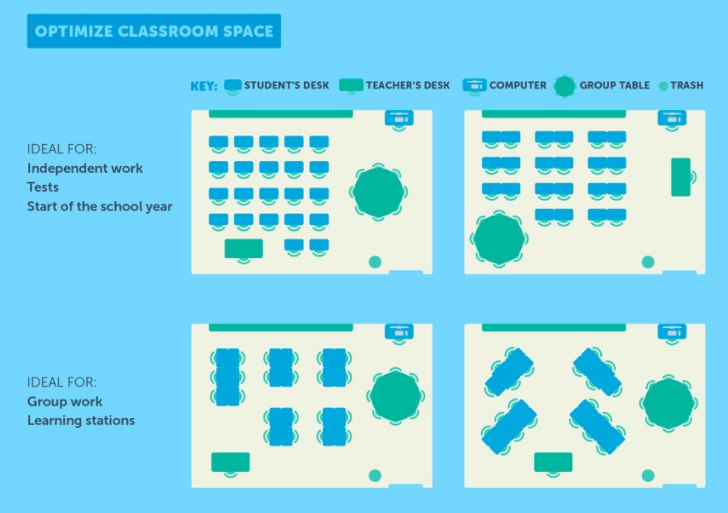 OPTIMIZE CLASSROOM SPACE

KEY: STUDENT'S DESK TEACHER'S DESK COMPUTER GROUP TABLE TRASH

IDEAL FOR:
Independent work
Tests
Start of the school year

IDEAL FOR:
Group work
Learning stations