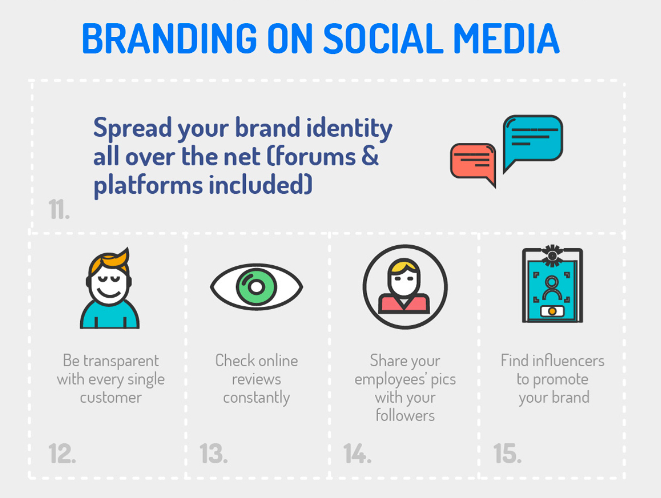 BRANDING ON SOCIAL MEDIA

Spread your brand identity all over the net (forums & platforms included)

11.

Be transparent with every single customer

12.

Check online reviews constantly

13.

Share your employees' pics with your followers

14.

Find influencers to promote your brand

15.