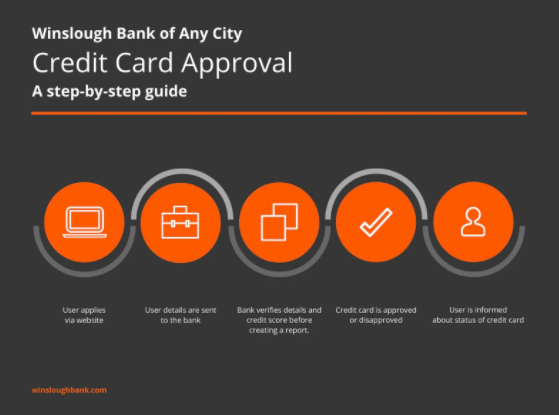 Winslough Bank of Any City
Credit Card Approval
A step-by-step guide

User applies via website

User details are sent to the bank

Bank verifies details and credit score before creating a report.

Credit card is approved or disapproved

User is informed about status of credit card

winsloughbank.com