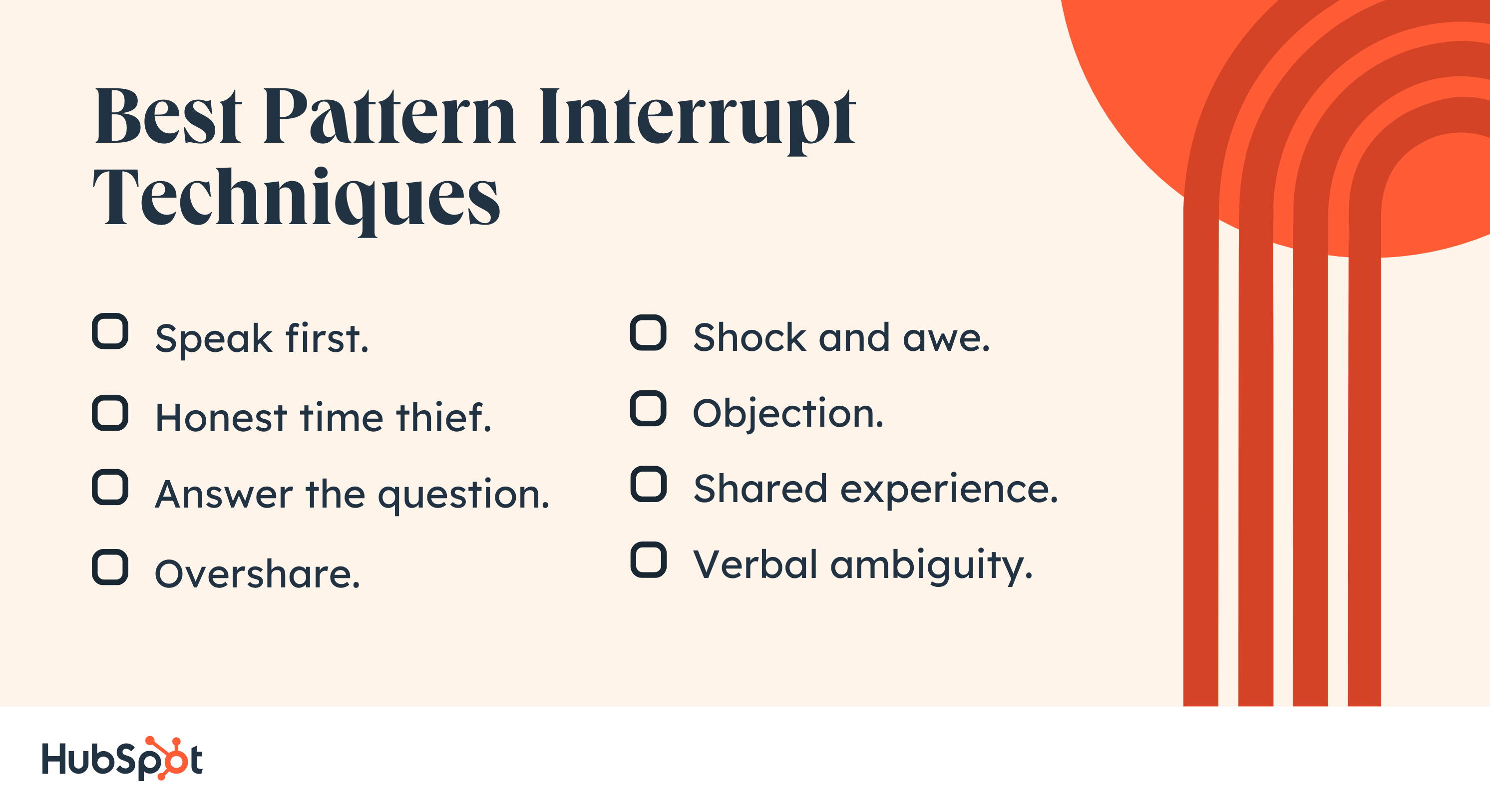 Best Pattern Interrupt Techniques

Speak first.

Honest time thief.

Answer the question.

Overshare.

Shock and awe.

Objection.

Shared experience.

Verbal ambiguity.

HubSpot